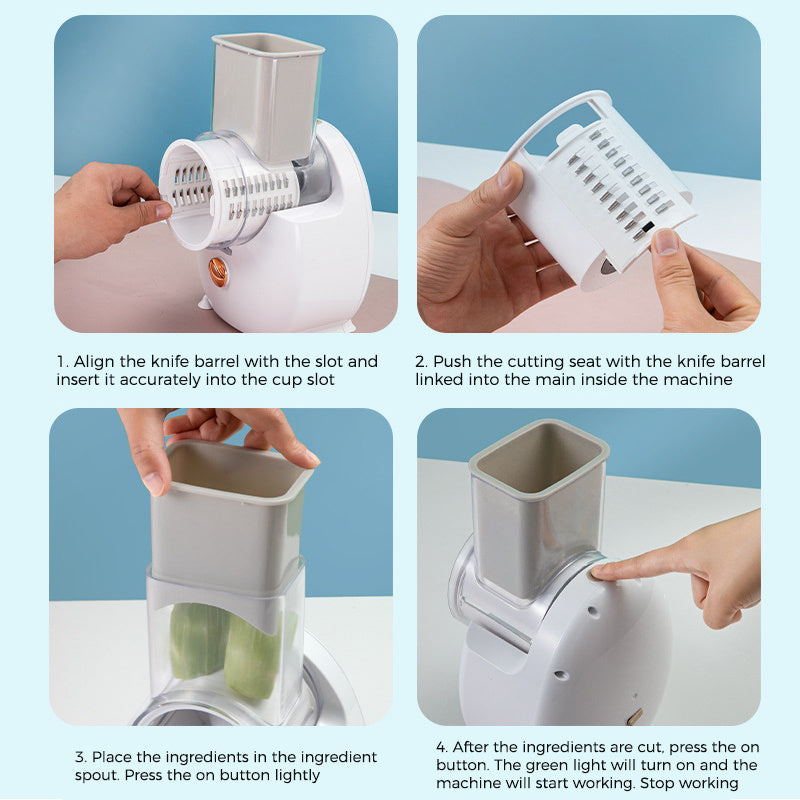 1. Align the knife barrel with the slot and insert it accurately into the cup slot

2. Push the cutting seat with the knife barrel linked into the main inside the machine

3. Place the ingredients in the ingredient spout. Press the on button lightly

4. After the ingredients are cut, press the on button. The green light will turn on and the machine will start working. Stop working